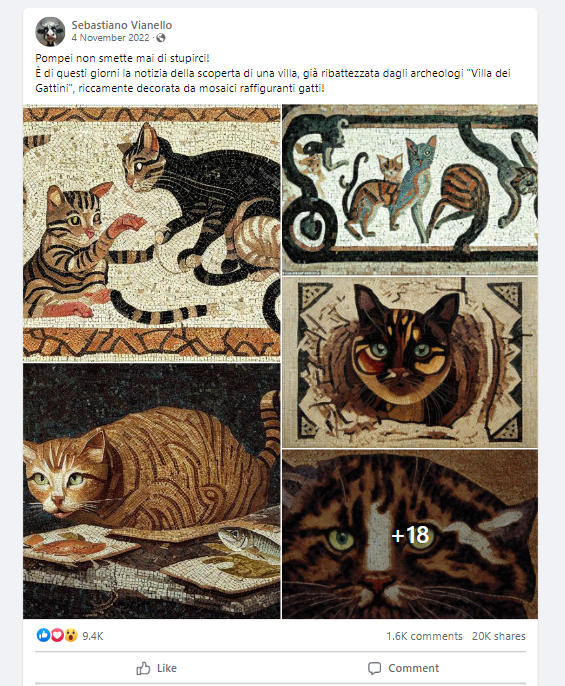 Sebastiano Vianello
4 November 2022 ·

Pompei non smette mai di stupirci!
È di questi giorni la notizia della scoperta di una villa, già ribattezzata dagli archeologi "Villa dei Gattini", riccamente decorata da mosaici raffiguranti gatti!

+18

9.4K

1.6K comments 20K shares

Like

Comment